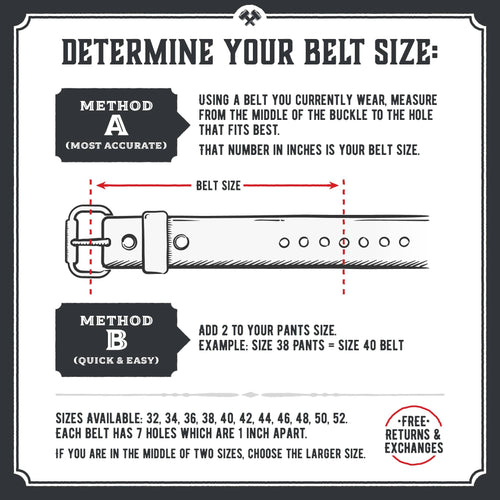 DETERMINE YOUR BELT SIZE:

METHOD
A
(MOST ACCURATE)

USING A BELT YOU CURRENTLY WEAR, MEASURE FROM THE MIDDLE OF THE BUCKLE TO THE HOLE THAT FITS BEST.

THAT NUMBER IN INCHES IS YOUR BELT SIZE.

BELT SIZE

METHOD
B
(QUICK & EASY)

ADD 2 TO YOUR PANTS SIZE.
EXAMPLE: SIZE 38 PANTS = SIZE 40 BELT

SIZES AVAILABLE: 32, 34, 36, 38, 40, 42, 44, 46, 48, 50, 52.
EACH BELT HAS 7 HOLES WHICH ARE 1 INCH APART.

IF YOU ARE IN THE MIDDLE OF TWO SIZES, CHOOSE THE LARGER SIZE.

·FREE·
RETURNS &
EXCHANGES