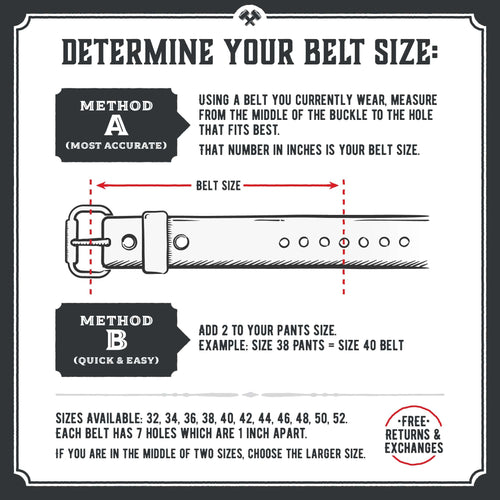 DETERMINE YOUR BELT SIZE:

METHOD
A
(MOST ACCURATE)

USING A BELT YOU CURRENTLY WEAR, MEASURE FROM THE MIDDLE OF THE BUCKLE TO THE HOLE THAT FITS BEST.

THAT NUMBER IN INCHES IS YOUR BELT SIZE.

BELT SIZE

METHOD
B
(QUICK & EASY)

ADD 2 TO YOUR PANTS SIZE.
EXAMPLE: SIZE 38 PANTS = SIZE 40 BELT

SIZES AVAILABLE: 32, 34, 36, 38, 40, 42, 44, 46, 48, 50, 52.
EACH BELT HAS 7 HOLES WHICH ARE 1 INCH APART.

IF YOU ARE IN THE MIDDLE OF TWO SIZES, CHOOSE THE LARGER SIZE.

·FREE·
RETURNS &
EXCHANGES