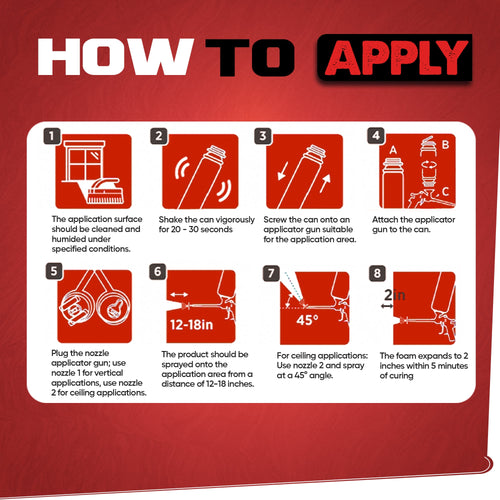 HOW TO APPLY

1

The application surface should be cleaned and humided under specified conditions.

2

Shake the can vigorously for 20 - 30 seconds

3

Screw the can onto an applicator gun suitable for the application area.

4

A B C

Attach the applicator gun to the can.

5

Plug the nozzle applicator gun; use nozzle 1 for vertical applications, use nozzle 2 for ceiling applications.

6

12-18in

The product should be sprayed onto the application area from a distance of 12-18 inches.

7

45°

For ceiling applications: Use nozzle 2 and spray at a 45° angle.

8

2in

The foam expands to 2 inches within 5 minutes of curing