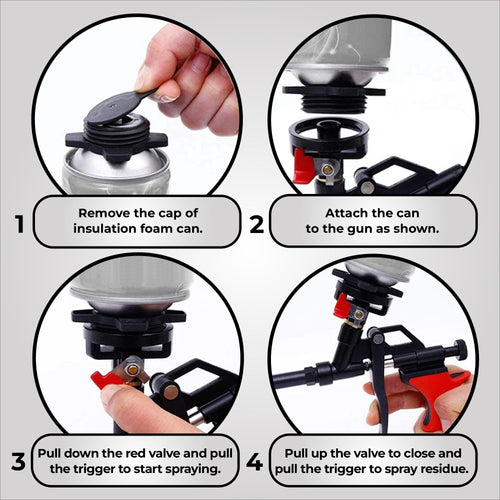 1 Remove the cap of insulation foam can.

2 Attach the can to the gun as shown.

3 Pull down the red valve and pull the trigger to start spraying.

4 Pull up the valve to close and pull the trigger to spray residue.