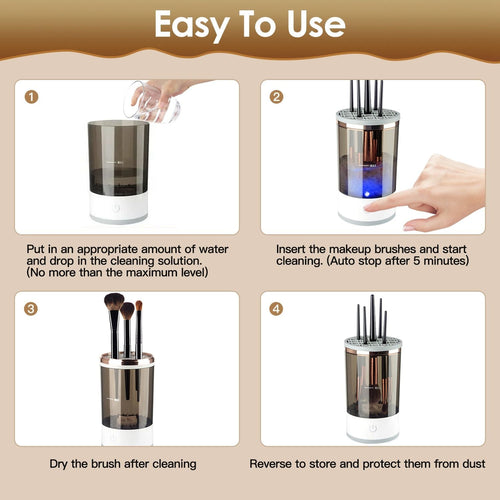 Easy To Use

1

Put in an appropriate amount of water and drop in the cleaning solution. (No more than the maximum level)

2

Insert the makeup brushes and start cleaning. (Auto stop after 5 minutes)

3

Dry the brush after cleaning

4

Reverse to store and protect them from dust