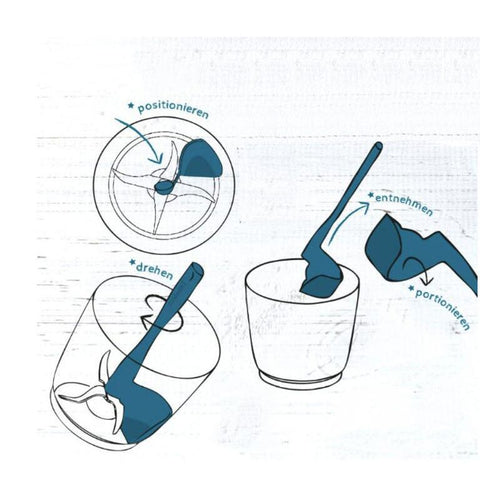 * positionieren

* drehen

* entnehmen

* portionieren