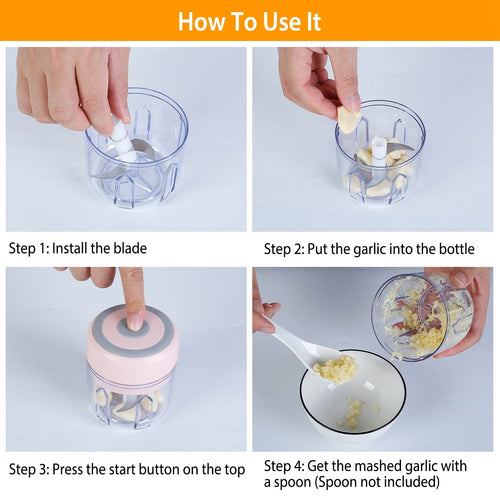 How To Use It

Step 1: Install the blade

Step 2: Put the garlic into the bottle

Step 3: Press the start button on the top

Step 4: Get the mashed garlic with a spoon (Spoon not included)