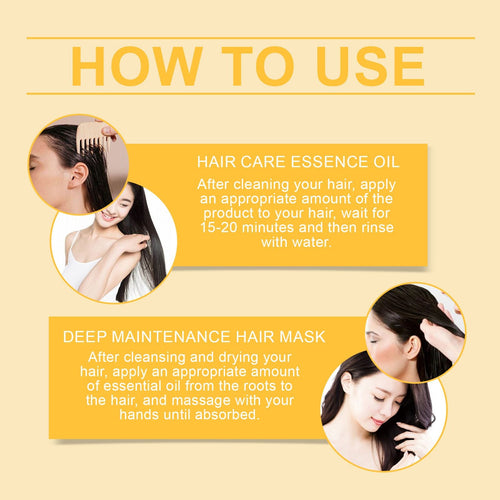 HOW TO USE

HAIR CARE ESSENCE OIL

After cleaning your hair, apply an appropriate amount of the product to your hair, wait for 15-20 minutes and then rinse with water.

DEEP MAINTENANCE HAIR MASK

After cleansing and drying your hair, apply an appropriate amount of essential oil from the roots to the hair, and massage with your hands until absorbed.