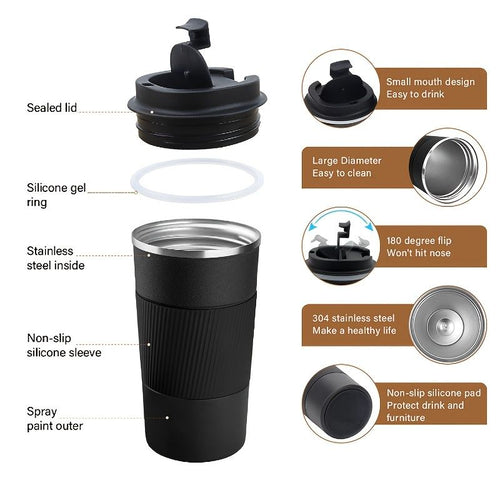 Sealed lid

Silicone gel ring

Stainless steel inside

Non-slip silicone sleeve

Spray paint outer

Small mouth design
Easy to drink

Large Diameter
Easy to clean

180 degree flip
Won't hit nose

304 stainless steel
Make a healthy life

Non-slip silicone pad
Protect drink and furniture