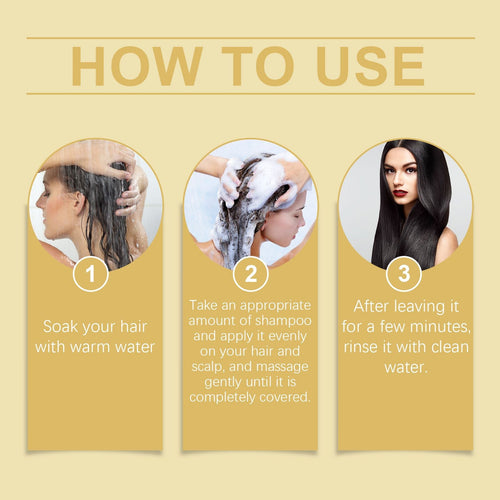 HOW TO USE

1

Soak your hair with warm water

2

Take an appropriate amount of shampoo and apply it evenly on your hair and scalp, and massage gently until it is completely covered.

3

After leaving it for a few minutes, rinse it with clean water.