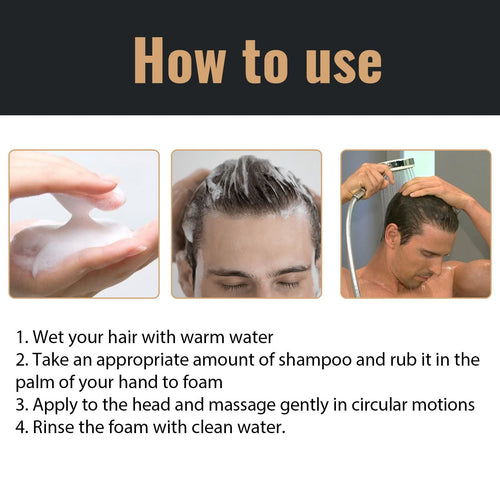 How to use

1. Wet your hair with warm water
2. Take an appropriate amount of shampoo and rub it in the palm of your hand to foam
3. Apply to the head and massage gently in circular motions
4. Rinse the foam with clean water.