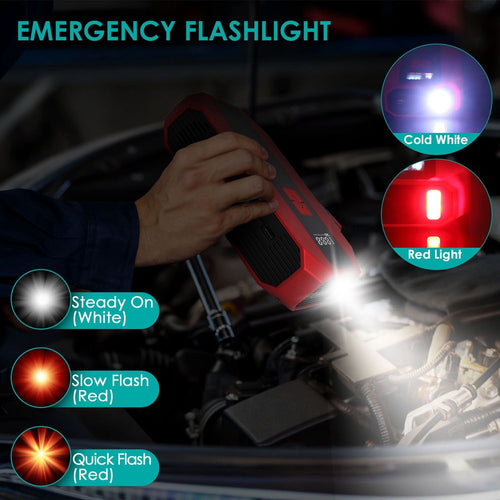 EMERGENCY FLASHLIGHT

Cold White

Red Light

Steady On (White)

Slow Flash (Red)

Quick Flash (Red)