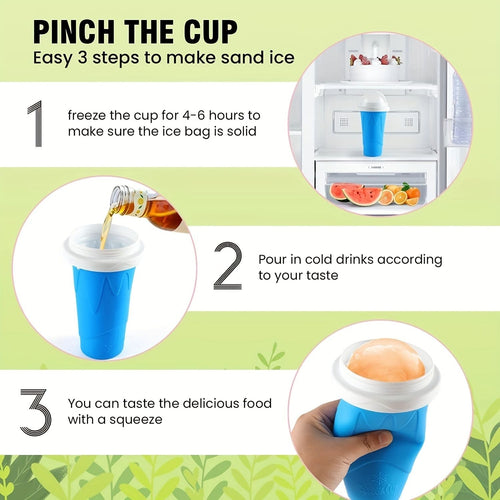 PINCH THE CUP
Easy 3 steps to make sand ice

1 freeze the cup for 4-6 hours to make sure the ice bag is solid

2 Pour in cold drinks according to your taste

3 You can taste the delicious food with a squeeze