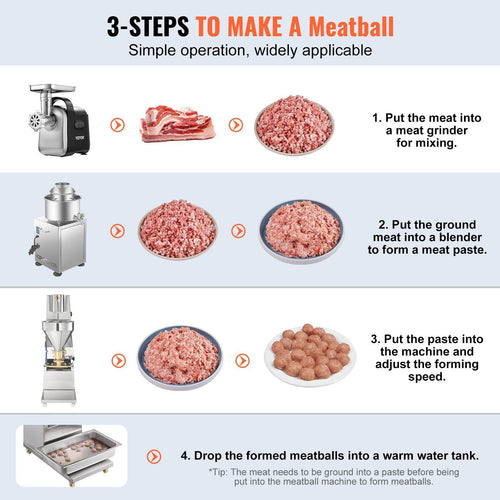 3-STEPS TO MAKE A Meatball
Simple operation, widely applicable

VEVOR

1. Put the meat into a meat grinder for mixing.

2. Put the ground meat into a blender to form a meat paste.

3. Put the paste into the machine and adjust the forming speed.

4. Drop the formed meatballs into a warm water tank.

*Tip: The meat needs to be ground into a paste before being put into the meatball machine to form meatballs.