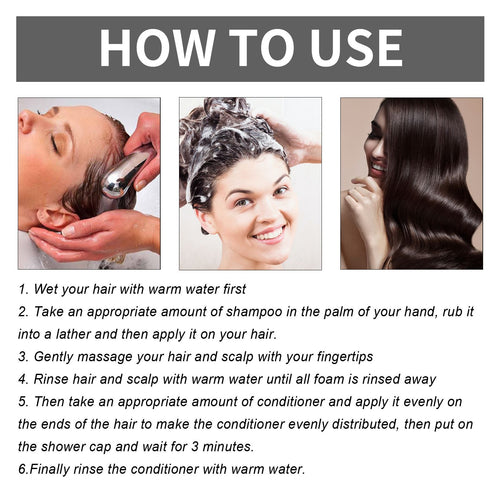 HOW TO USE

1. Wet your hair with warm water first
2. Take an appropriate amount of shampoo in the palm of your hand, rub it into a lather and then apply it on your hair.
3. Gently massage your hair and scalp with your fingertips
4. Rinse hair and scalp with warm water until all foam is rinsed away
5. Then take an appropriate amount of conditioner and apply it evenly on the ends of the hair to make the conditioner evenly distributed, then put on the shower cap and wait for 3 minutes.
6.Finally rinse the conditioner with warm water.