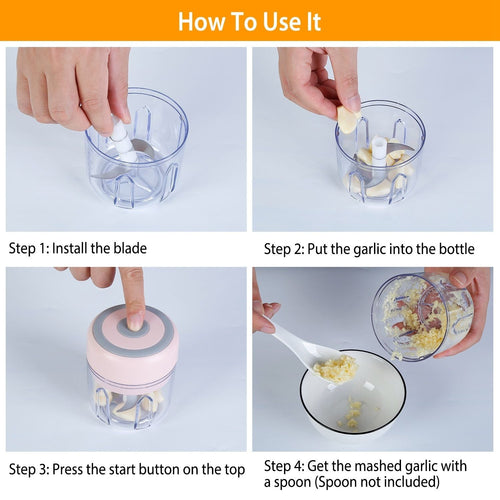 How To Use It

Step 1: Install the blade

Step 2: Put the garlic into the bottle

Step 3: Press the start button on the top

Step 4: Get the mashed garlic with a spoon (Spoon not included)