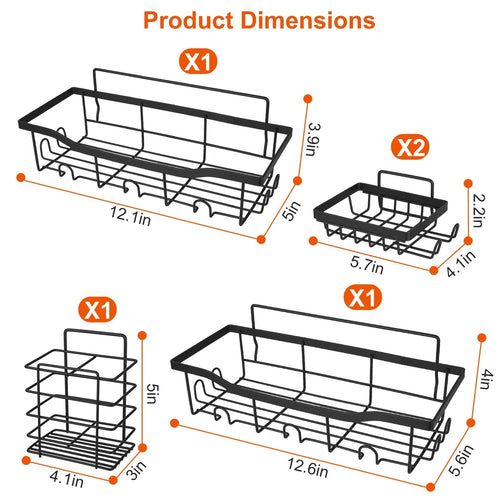 Product Dimensions

X1

3.9in

12.1in

5in

X2

2.2in

5.7in

4.1in

X1

5in

4.1in

3in

X1

4in

12.6in

5.6in