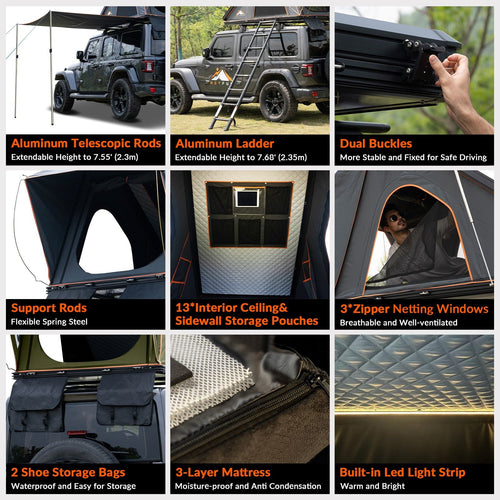 Aluminum Telescopic Rods
Extendable Height to 7.55' (2.3m)

Aluminum Ladder
Extendable Height to 7.68' (2.35m)

Dual Buckles
More Stable and Fixed for Safe Driving

Support Rods
Flexible Spring Steel

13*Interior Ceiling& Sidewall Storage Pouches

3*Zipper Netting Windows
Breathable and Well-ventilated

2 Shoe Storage Bags
Waterproof and Easy for Storage

3-Layer Mattress
Moisture-proof and Anti Condensation

Built-in Led Light Strip
Warm and Bright