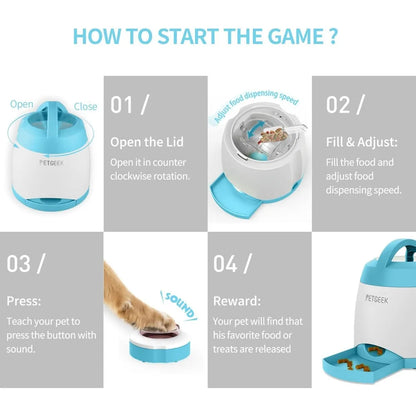 HOW TO START THE GAME ?

Open Close

PETGEEK

01 /

Open the Lid

Open it in counter clockwise rotation.

Adjust food dispensing speed

02 /

Fill & Adjust:

Fill the food and adjust food dispensing speed.

03 /

Press:

Teach your pet to press the button with sound.

SOUND

04 /

Reward:

Your pet will find that his favorite food or treats are released

PETGEEK