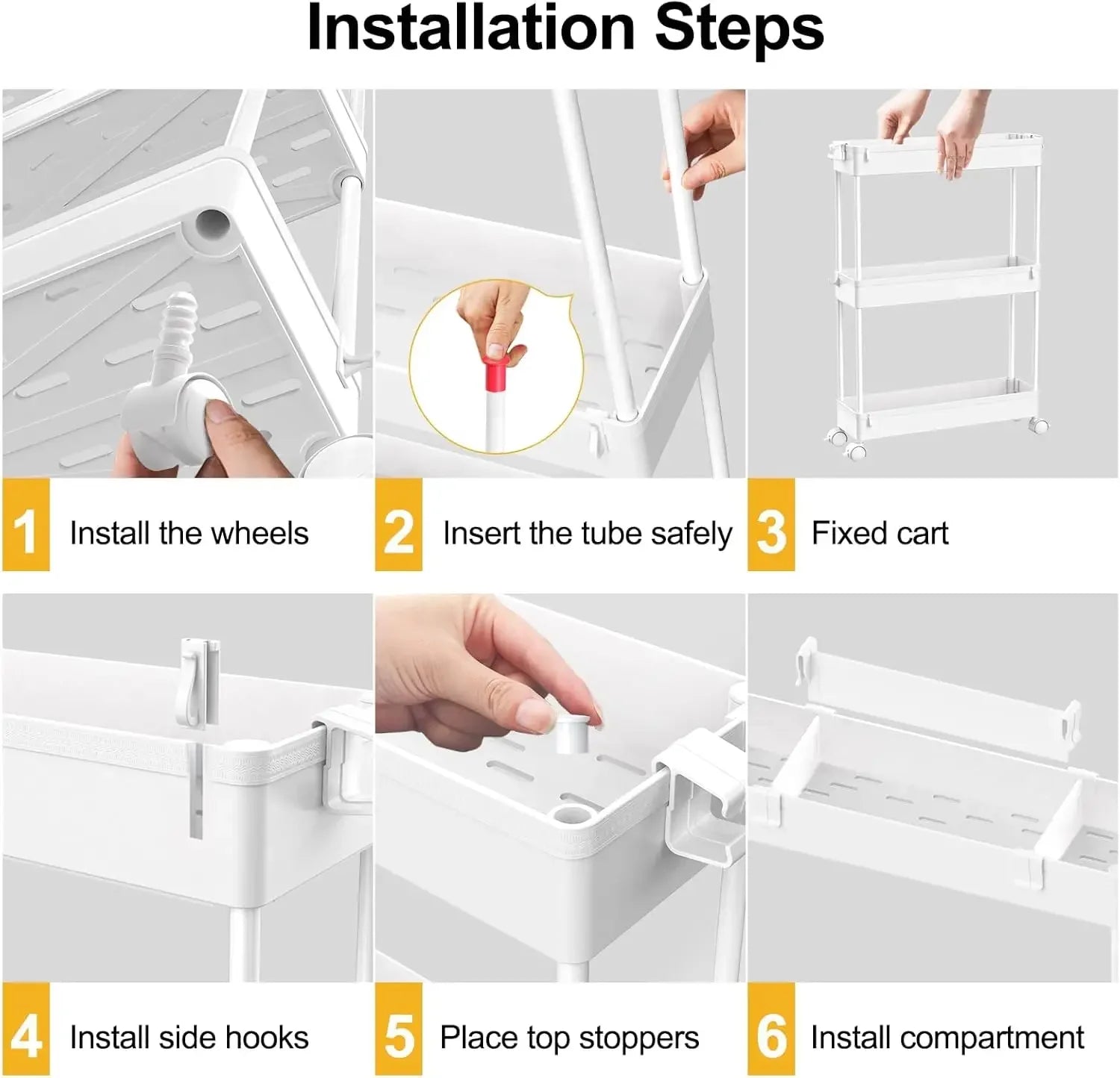 Installation Steps

1 Install the wheels

2 Insert the tube safely

3 Fixed cart

4 Install side hooks

5 Place top stoppers

6 Install compartment