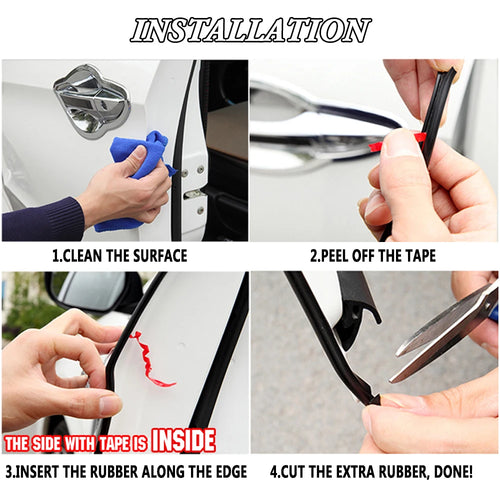 INSTALLATION

1.CLEAN THE SURFACE

2.PEEL OFF THE TAPE

THE SIDE WITH TAPE IS INSIDE

3.INSERT THE RUBBER ALONG THE EDGE

4.CUT THE EXTRA RUBBER, DONE!