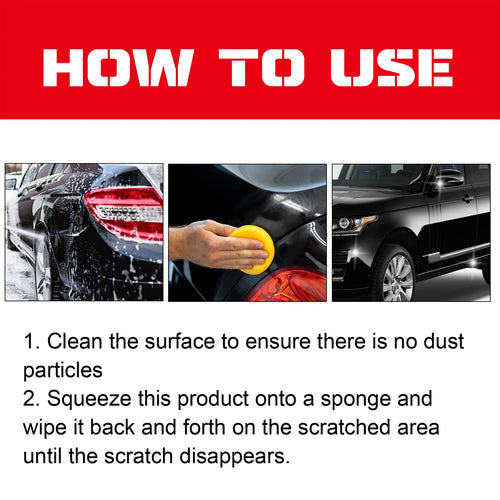 HOW TO USE

1. Clean the surface to ensure there is no dust particles
2. Squeeze this product onto a sponge and wipe it back and forth on the scratched area until the scratch disappears.