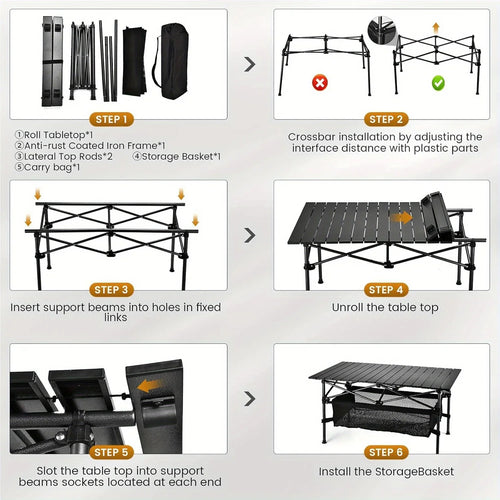 STEP 1

①Roll Tabletop*1
②Anti-rust Coated Iron Frame*1
③Lateral Top Rods*2
④Storage Basket*1
⑤Carry bag*1

STEP 2

Crossbar installation by adjusting the interface distance with plastic parts

STEP 3

Insert support beams into holes in fixed links

STEP 4

Unroll the table top

STEP 5

Slot the table top into support beams sockets located at each end

STEP 6

Install the StorageBasket