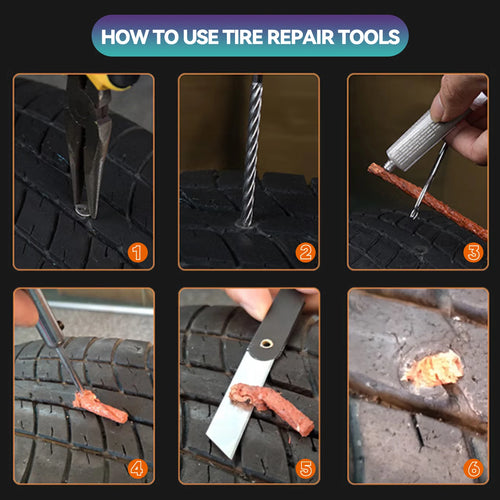 HOW TO USE TIRE REPAIR TOOLS

1

2

3

4

5

6