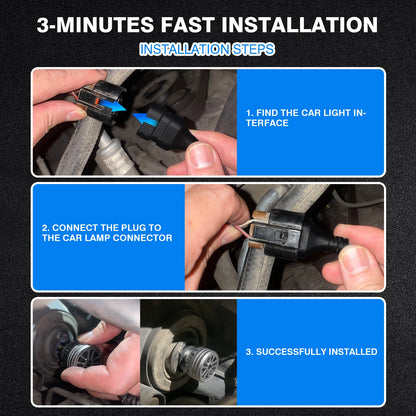 3-MINUTES FAST INSTALLATION

INSTALLATION STEPS

1. FIND THE CAR LIGHT INTERFACE

2. CONNECT THE PLUG TO THE CAR LAMP CONNECTOR

3. SUCCESSFULLY INSTALLED