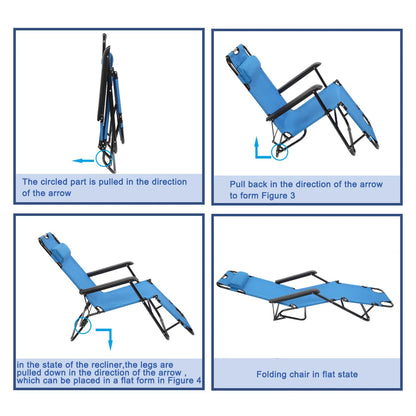 The circled part is pulled in the direction of the arrow

Pull back in the direction of the arrow to form Figure 3

in the state of the recliner,the legs are pulled down in the direction of the arrow , which can be placed in a flat form in Figure 4

Folding chair in flat state