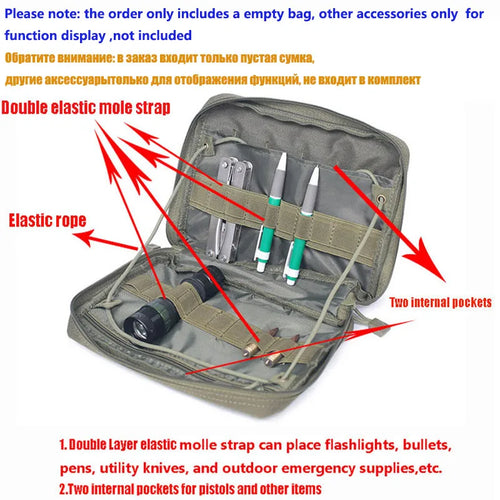 Please note: the order only includes a empty bag, other accessories only for function display ,not included

Обратите внимание: в заказ входит только пустая сумка, другие аксессуарытолько для отображения функций, не входит в комплект

Double elastic mole strap

Elastic rope

Two internal pockets

1. Double Layer elastic molle strap can place flashlights, bullets, pens, utility knives, and outdoor emergency supplies,etc.

2.Two internal pockets for pistols and other items