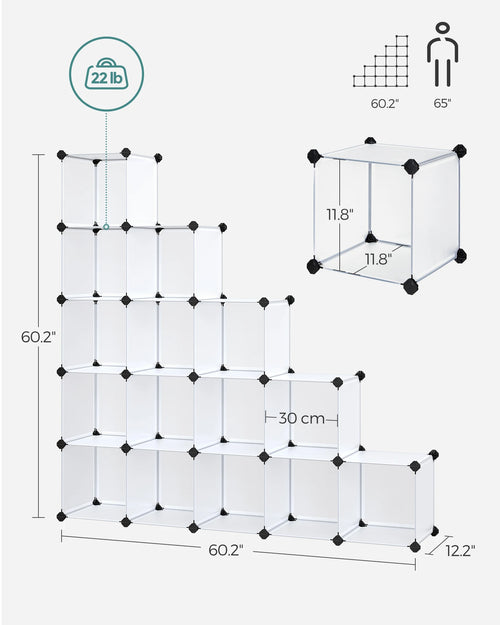 22 lb

60.2"

65"

11.8"

11.8"

60.2"

30 cm

60.2"

12.2"