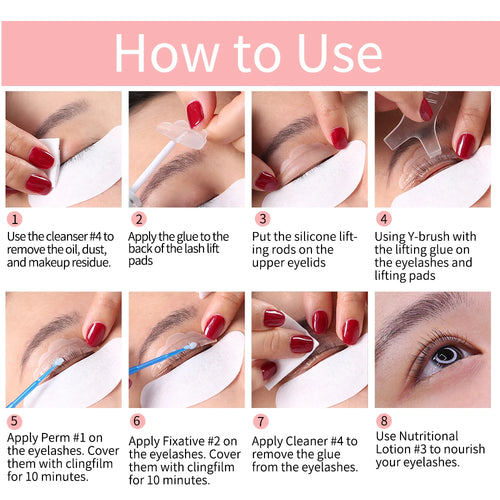 How to Use

1
Use the cleanser #4 to remove the oil, dust, and makeup residue.

2
Apply the glue to the back of the lash lift pads

3
Put the silicone lifting rods on the upper eyelids

4
Using Y-brush with the lifting glue on the eyelashes and lifting pads

5
Apply Perm #1 on the eyelashes. Cover them with clingfilm for 10 minutes.

6
Apply Fixative #2 on the eyelashes. Cover them with clingfilm for 10 minutes.

7
Apply Cleaner #4 to remove the glue from the eyelashes.

8
Use Nutritional Lotion #3 to nourish your eyelashes.