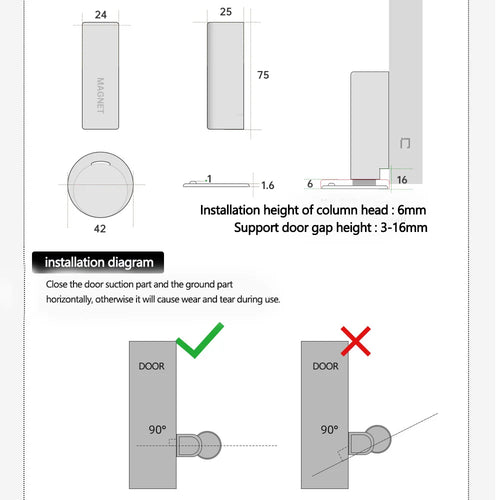 24

MAGNET

25

75

门

42

1

1.6

6

16

Installation height of column head : 6mm
Support door gap height : 3-16mm

installation diagram

Close the door suction part and the ground part horizontally, otherwise it will cause wear and tear during use.

DOOR

90°

DOOR

90°