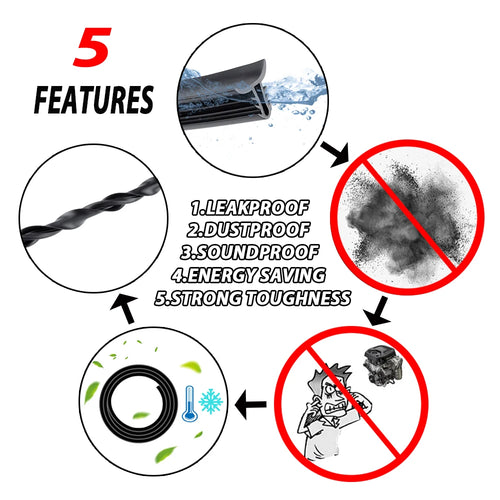 5 FEATURES

1.LEAKPROOF
2.DUSTPROOF
3.SOUNDPROOF
4.ENERGY SAVING
5.STRONG TOUGHNESS