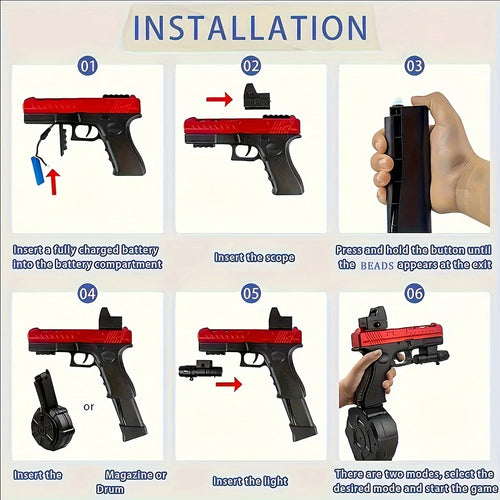 INSTALLATION

01

Insert a fully charged battery into the battery compartment

02

Insert the scope

03

Press and hold the button until the BEADS appears at the exit

04

or

Insert the Magazine or Drum

05

Insert the light

06

There are two modes, select the desired mode and start the game