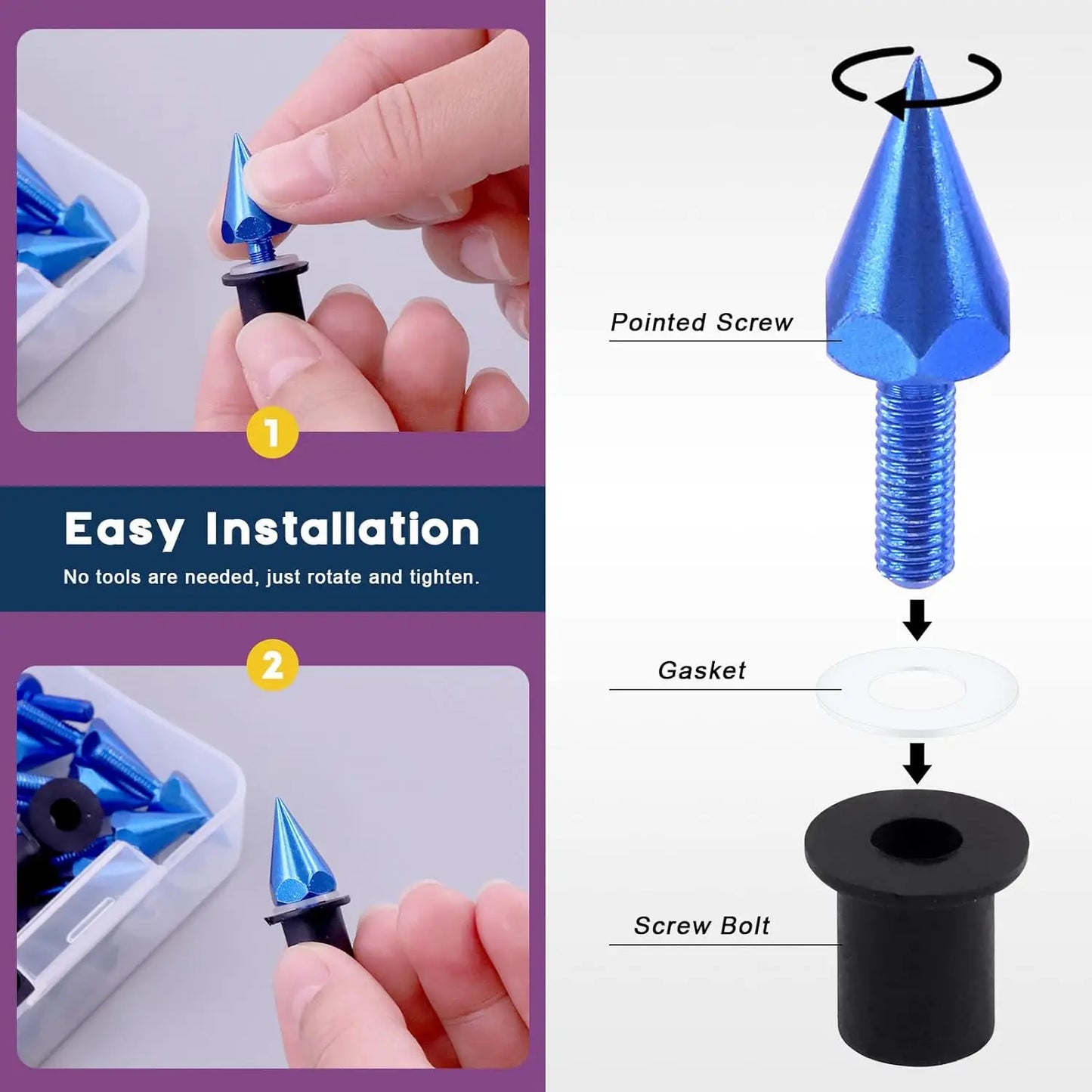 1

Easy Installation

No tools are needed, just rotate and tighten.

2

Pointed Screw

Gasket

Screw Bolt