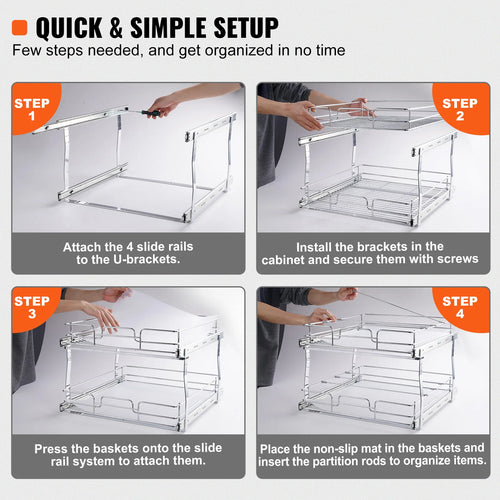 QUICK & SIMPLE SETUP
Few steps needed, and get organized in no time

STEP 1

Attach the 4 slide rails to the U-brackets.

STEP 2

Install the brackets in the cabinet and secure them with screws

STEP 3

Press the baskets onto the slide rail system to attach them.

STEP 4

Place the non-slip mat in the baskets and insert the partition rods to organize items.