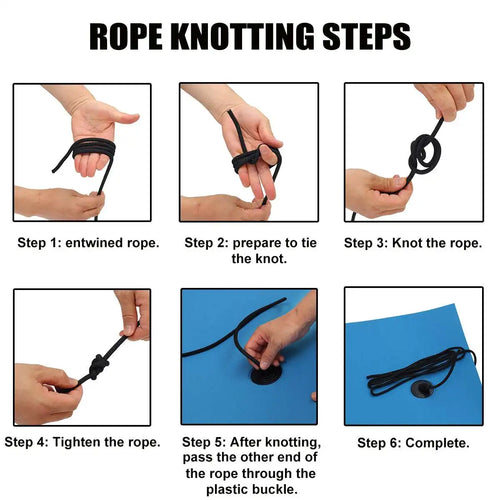 ROPE KNOTTING STEPS

Step 1: entwined rope.

Step 2: prepare to tie the knot.

Step 3: Knot the rope.

Step 4: Tighten the rope.

Step 5: After knotting, pass the other end of the rope through the plastic buckle.

Step 6: Complete.