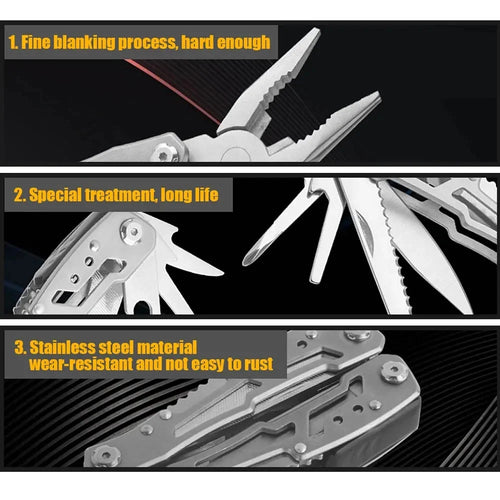 1. Fine blanking process, hard enough

2. Special treatment, long life

3. Stainless steel material
wear-resistant and not easy to rust