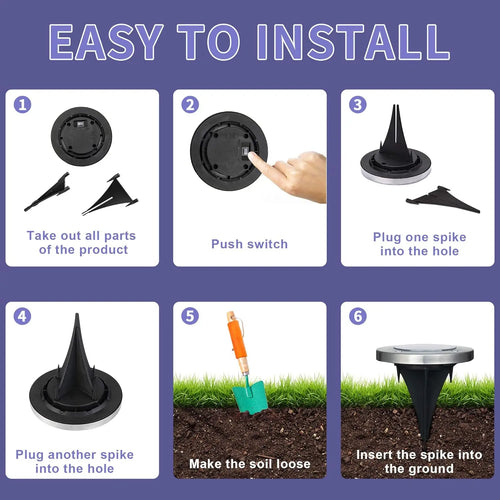 EASY TO INSTALL

1
Take out all parts of the product

2
Push switch

3
Plug one spike into the hole

4
Plug another spike into the hole

5
Make the soil loose

6
Insert the spike into the ground