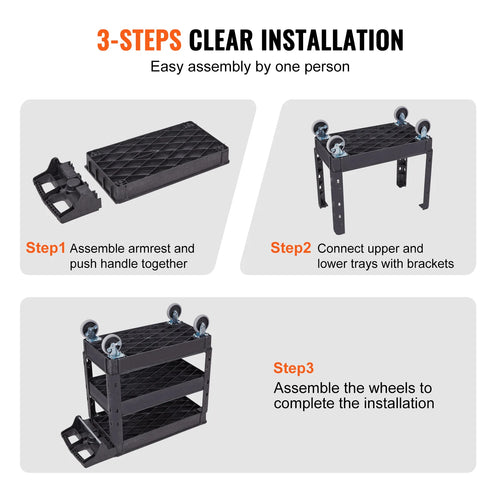 3-STEPS CLEAR INSTALLATION

Easy assembly by one person

Step1 Assemble armrest and push handle together

Step2 Connect upper and lower trays with brackets

Step3

Assemble the wheels to complete the installation