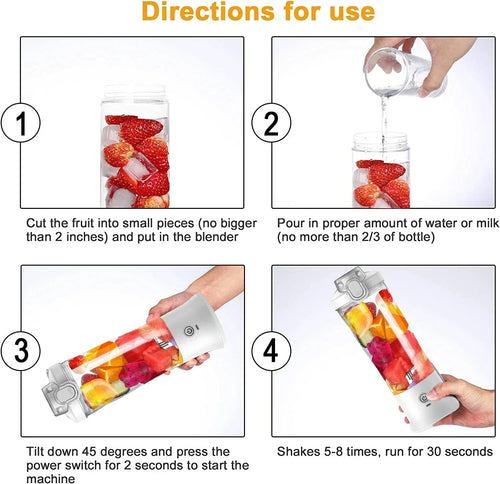 Directions for use

1

Cut the fruit into small pieces (no bigger than 2 inches) and put in the blender

2

Pour in proper amount of water or milk (no more than 2/3 of bottle)

3

Tilt down 45 degrees and press the power switch for 2 seconds to start the machine

4

Shakes 5-8 times, run for 30 seconds