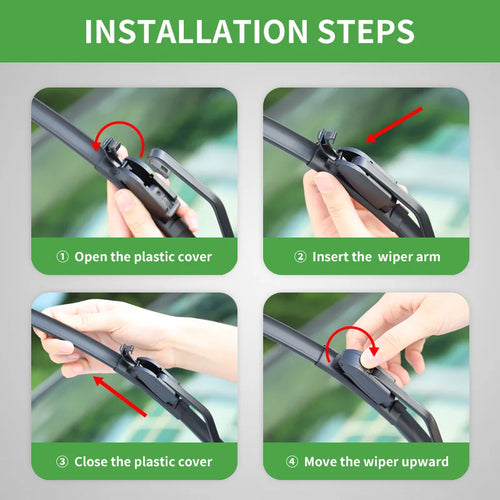 INSTALLATION STEPS

① Open the plastic cover

② Insert the wiper arm

③ Close the plastic cover

④ Move the wiper upward