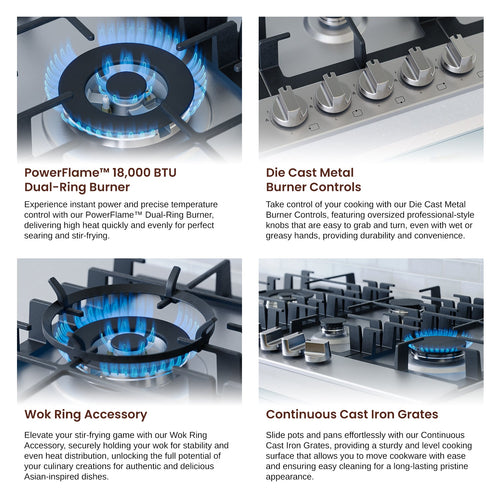 PowerFlame™ 18,000 BTU Dual-Ring Burner

Experience instant power and precise temperature control with our PowerFlame™ Dual-Ring Burner, delivering high heat quickly and evenly for perfect searing and stir-frying.

Die Cast Metal Burner Controls

Take control of your cooking with our Die Cast Metal Burner Controls, featuring oversized professional-style knobs that are easy to grab and turn, even with wet or greasy hands, providing durability and convenience.

Wok Ring Accessory

Elevate your stir-frying game with our Wok Ring Accessory, securely holding your wok for stability and even heat distribution, unlocking the full potential of your culinary creations for authentic and delicious Asian-inspired dishes.

Continuous Cast Iron Grates

Slide pots and pans effortlessly with our Continuous Cast Iron Grates, providing a sturdy and level cooking surface that allows you to move cookware with ease and ensuring easy cleaning for a long-lasting pristine appearance.