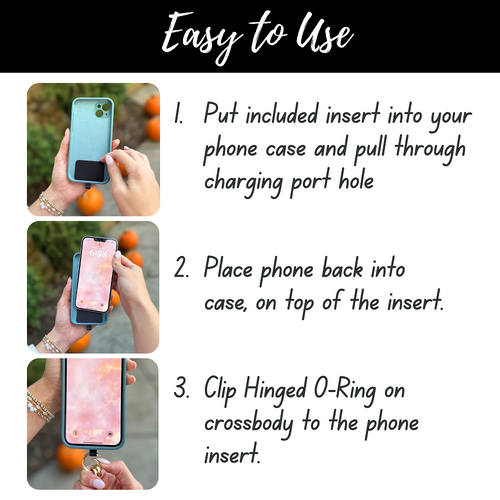 Easy to Use

6:58

1. Put included insert into your phone case and pull through charging port hole

2. Place phone back into case, on top of the insert.

3. Clip Hinged O-Ring on crossbody to the phone insert.