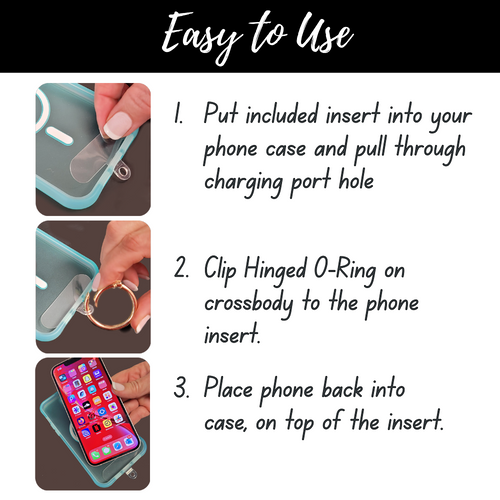 Easy to Use

1. Put included insert into your phone case and pull through charging port hole

2. Clip Hinged O-Ring on crossbody to the phone insert.

3. Place phone back into case, on top of the insert.