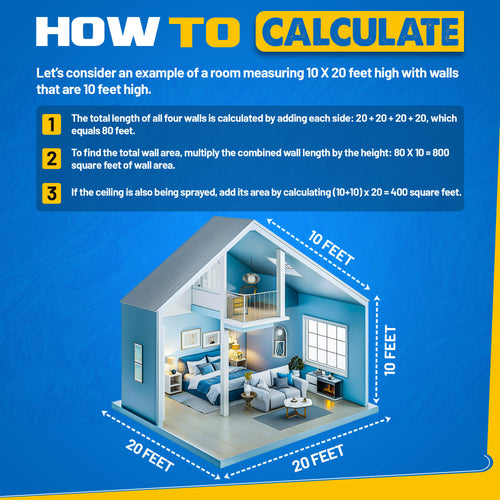 HOW TO CALCULATE

Let's consider an example of a room measuring 10 X 20 feet high with walls that are 10 feet high.

1 The total length of all four walls is calculated by adding each side: 20 + 20 + 20 + 20, which equals 80 feet.

2 To find the total wall area, multiply the combined wall length by the height: 80 X 10 = 800 square feet of wall area.

3 If the ceiling is also being sprayed, add its area by calculating (10+10) x 20 = 400 square feet.

10 FEET

10 FEET

20 FEET

20 FEET