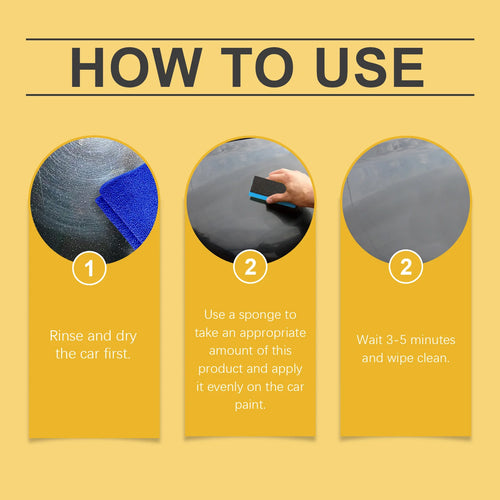 HOW TO USE

1

Rinse and dry the car first.

2

Use a sponge to take an appropriate amount of this product and apply it evenly on the car paint.

2

Wait 3-5 minutes and wipe clean.