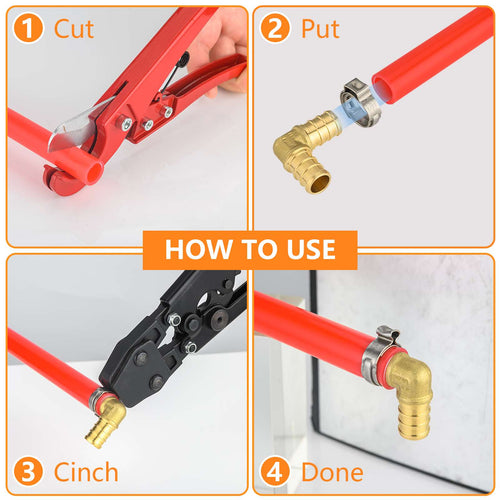 1 Cut

2 Put

HOW TO USE

3 Cinch

4 Done