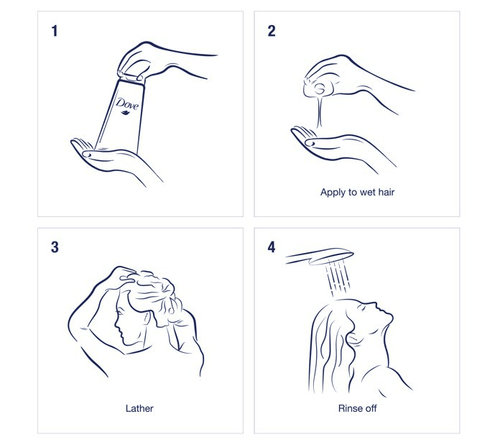 1

Dove

2

Apply to wet hair

3

Lather

4

Rinse off