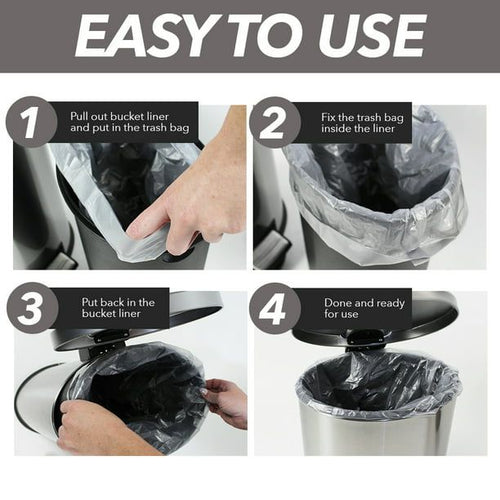 EASY TO USE

1
Pull out bucket liner and put in the trash bag

2
Fix the trash bag inside the liner

3
Put back in the bucket liner

4
Done and ready for use