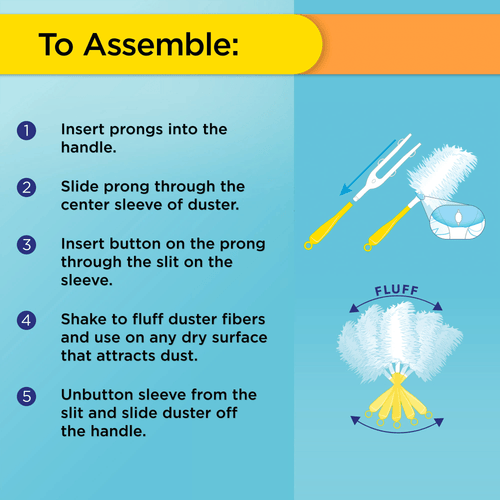 To Assemble:

1 Insert prongs into the handle.

2 Slide prong through the center sleeve of duster.

3 Insert button on the prong through the slit on the sleeve.

4 Shake to fluff duster fibers and use on any dry surface that attracts dust.

5 Unbutton sleeve from the slit and slide duster off the handle.

FLUFF