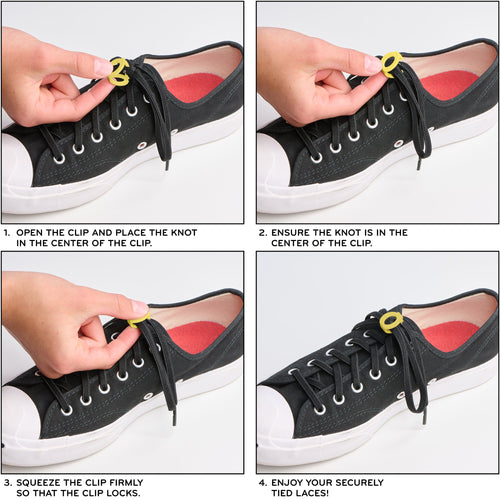 1. OPEN THE CLIP AND PLACE THE KNOT IN THE CENTER OF THE CLIP.

2. ENSURE THE KNOT IS IN THE CENTER OF THE CLIP.

3. SQUEEZE THE CLIP FIRMLY SO THAT THE CLIP LOCKS.

4. ENJOY YOUR SECURELY TIED LACES!